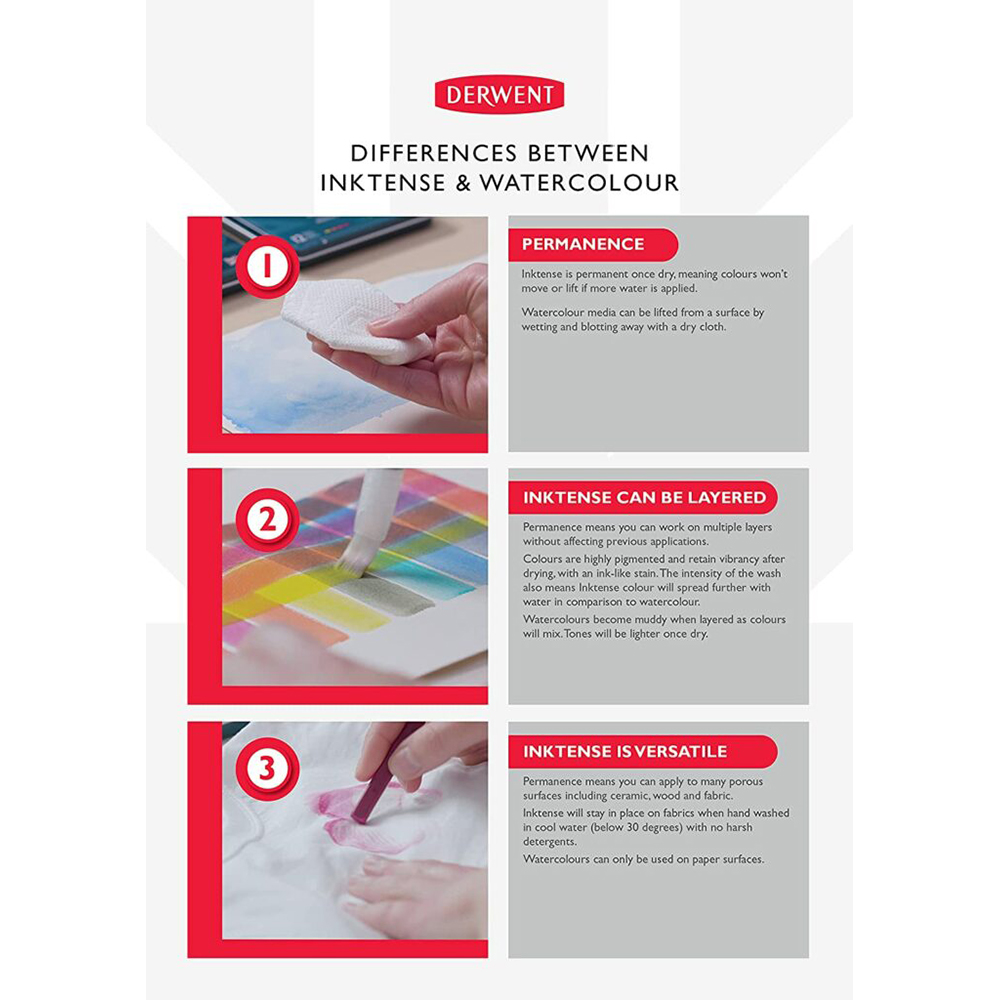 DERWENT

DIFFERENCES BETWEEN INKTENSE & WATERCOLOUR

1

PERMANENCE

Inktense is permanent once dry, meaning colours won't move or lift if more water is applied.

Watercolour media can be lifted from a surface by wetting and blotting away with a dry cloth.

2

INKTENSE CAN BE LAYERED

Permanence means you can work on multiple layers without affecting previous applications.

Colours are highly pigmented and retain vibrancy after drying, with an ink-like stain. The intensity of the wash also means Inktense colour will spread further with water in comparison to watercolour.

Watercolours become muddy when layered as colours will mix. Tones will be lighter once dry.

3

INKTENSE IS VERSATILE

Permanence means you can apply to many porous surfaces including ceramic, wood and fabric.

Inktense will stay in place on fabrics when hand washed in cool water (below 30 degrees) with no harsh detergents.

Watercolours can only be used on paper surfaces.